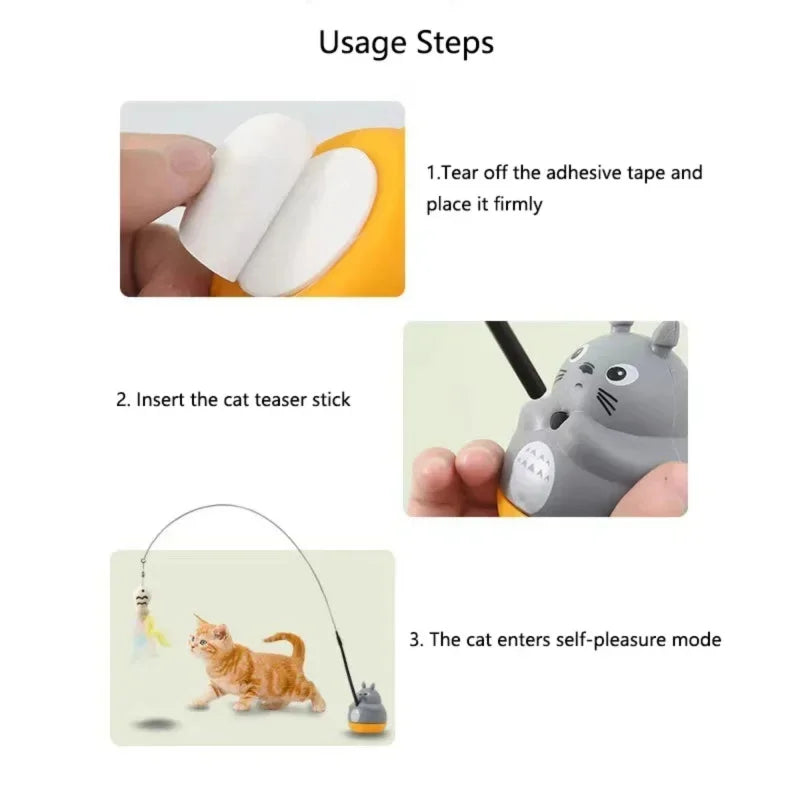 Usage Steps

1.Tear off the adhesive tape and place it firmly

2. Insert the cat teaser stick

3. The cat enters self-pleasure mode