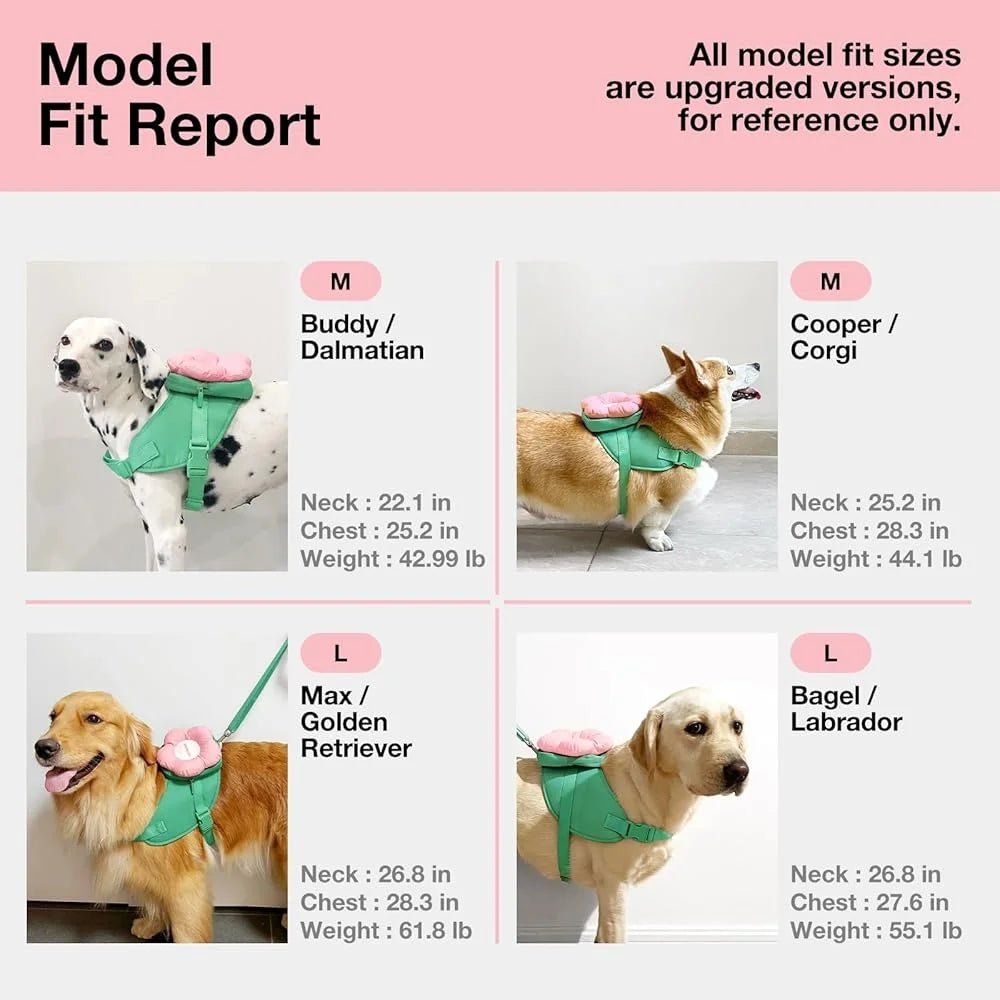 Model Fit Report

All model fit sizes are upgraded versions, for reference only.

M
Buddy / Dalmatian

Neck : 22.1 in
Chest : 25.2 in
Weight : 42.99 lb

M
Cooper / Corgi

Neck : 25.2 in
Chest : 28.3 in
Weight : 44.1 lb

L
Max / Golden Retriever

Neck : 26.8 in
Chest : 28.3 in
Weight : 61.8 lb

L
Bagel / Labrador

Neck : 26.8 in
Chest : 27.6 in
Weight : 55.1 lb