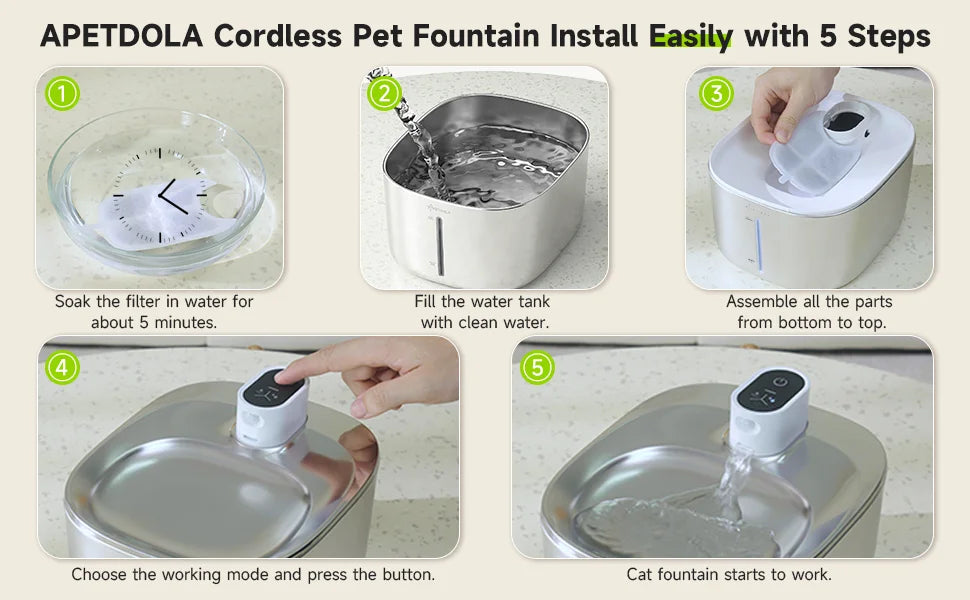 APETDOLA Cordless Pet Fountain Install Easily with 5 Steps

1

Soak the filter in water for about 5 minutes.

2

Fill the water tank with clean water.

3

Assemble all the parts from bottom to top.

4

Choose the working mode and press the button.

5

Cat fountain starts to work.