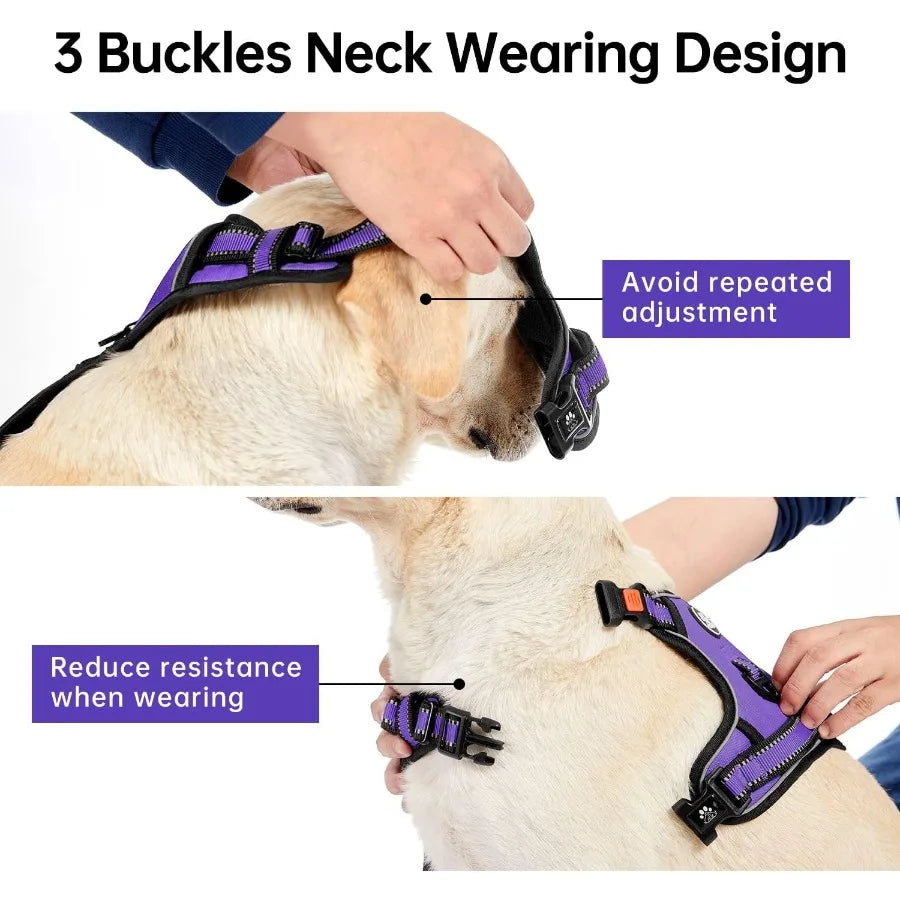 3 Buckles Neck Wearing Design

Avoid repeated adjustment

Reduce resistance when wearing